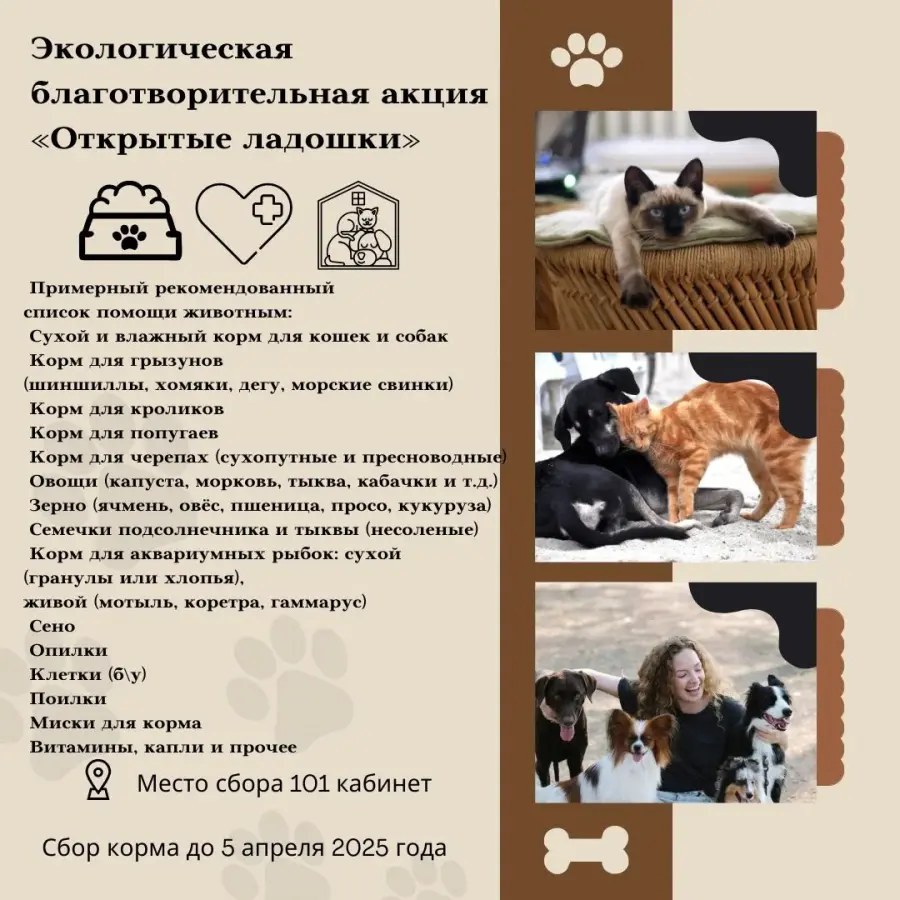 Экологическая благотворительная акция «Открытые ладошки»

Примерный рекомендованный список помощи животным:
Сухой и влажный корм для кошек и собак
Корм для грызунов (шиншиллы, хомяки, дегу, морские свинки)
Корм для кроликов
Корм для попугаев
Корм для черепах (сухопутные и пресноводные)
Овощи (капуста, морковь, тыква, кабачки и т.д.)
Зерно (ячмень, овёс, пшеница, просо, кукуруза)
Семечки подсолнечника и тыквы (несоленые)
Корм для аквариумных рыбок: сухой (гранулы или хлопья), живой (мотыль, коретра, гаммарус)
Сено
Опилки
Клетки (б\у)
Поилки
Миски для корма
Витамины, капли и прочее

Место сбора 101 кабинет

Сбор корма до 5 апреля 2025 года